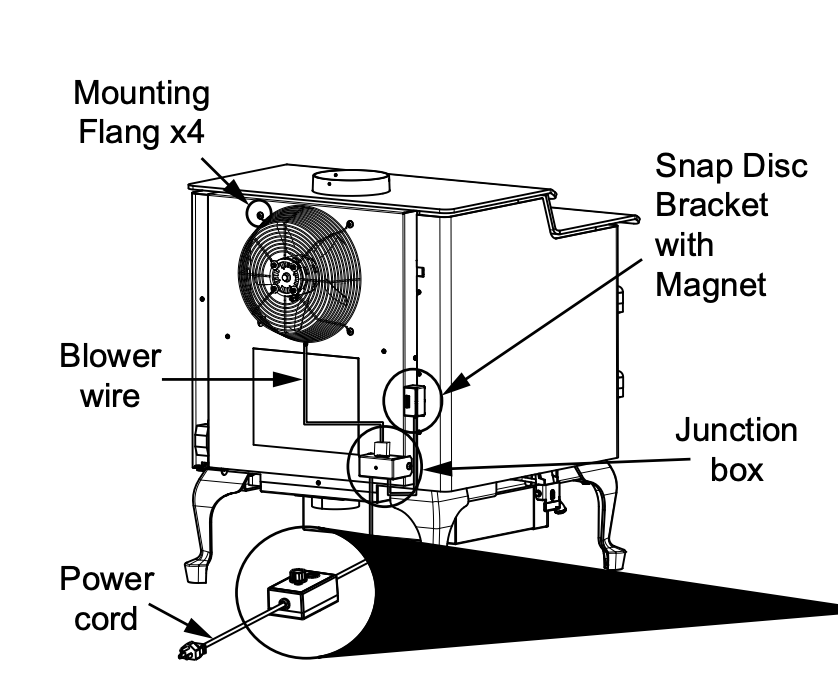 Mounting Flang x4

Snap Disc Bracket with Magnet

Blower wire

Junction box

Power cord